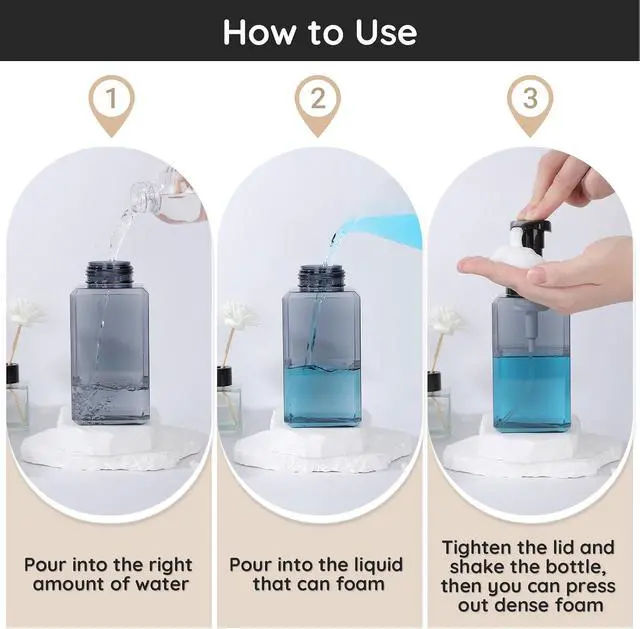 How to Use

1

Pour into the right amount of water

2

Pour into the liquid that can foam

3

Tighten the lid and shake the bottle, then you can press out dense foam