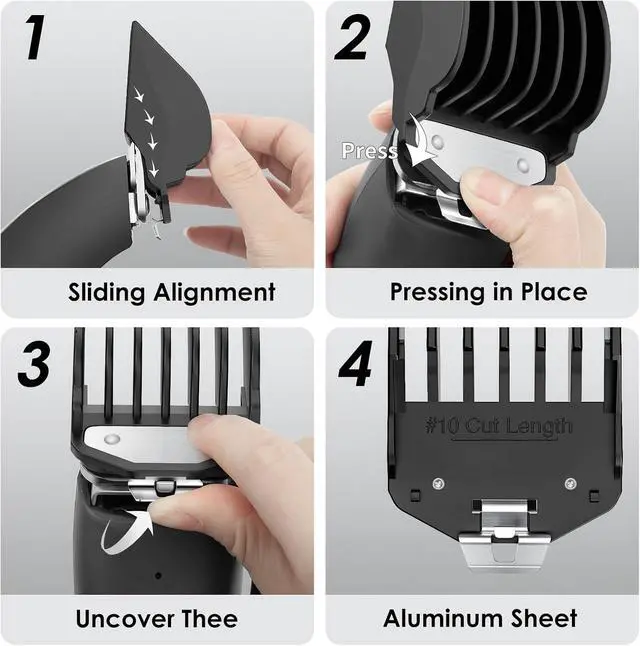 1

Sliding Alignment

2

Press

Pressing in Place

3

Uncover Thee

4

#10 Cut Length

Aluminum Sheet