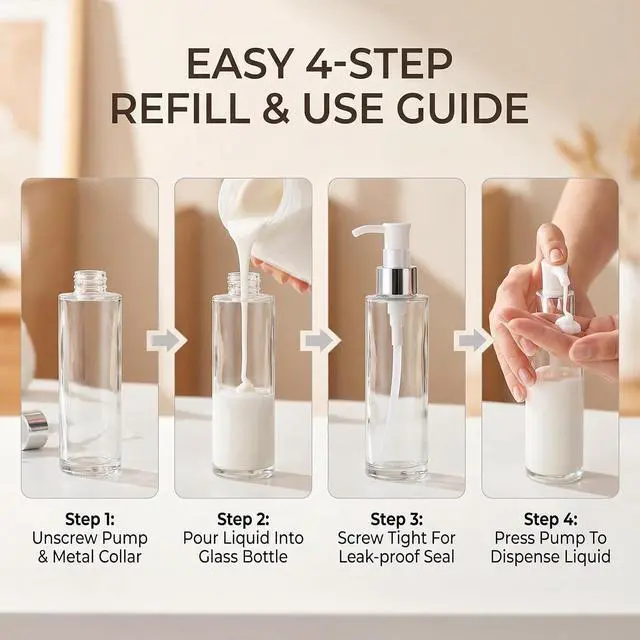 EASY 4-STEP
REFILL & USE GUIDE

Step 1:
Unscrew Pump & Metal Collar

Step 2:
Pour Liquid Into Glass Bottle

Step 3:
Screw Tight For Leak-proof Seal

Step 4:
Press Pump To Dispense Liquid