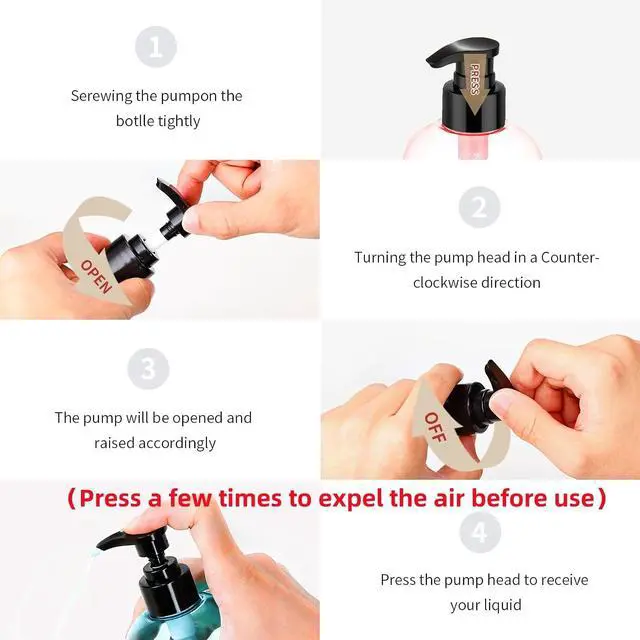 1

Serewing the pumpon the botlle tightly

PRESS

OPEN

2

Turning the pump head in a Counter-clockwise direction

3

The pump will be opened and raised accordingly

OFF

(Press a few times to expel the air before use)

4

Press the pump head to receive your liquid