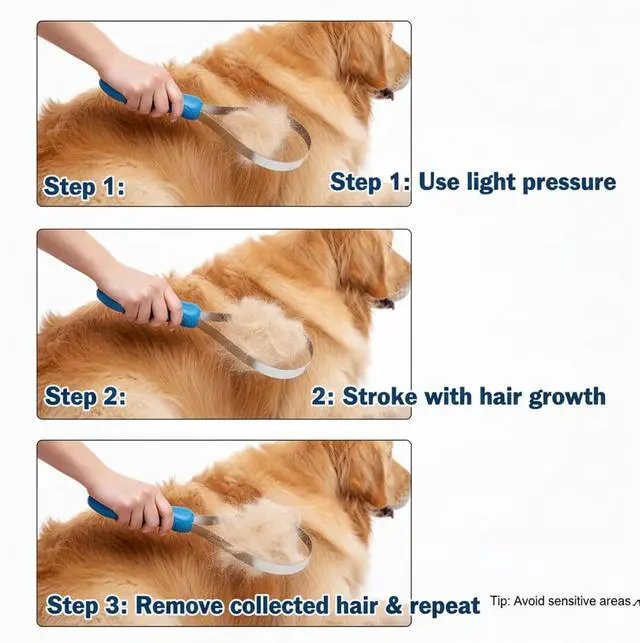 Step 1:

Step 1: Use light pressure

Step 2:

2: Stroke with hair growth

Step 3: Remove collected hair & repeat

Tip: Avoid sensitive areas