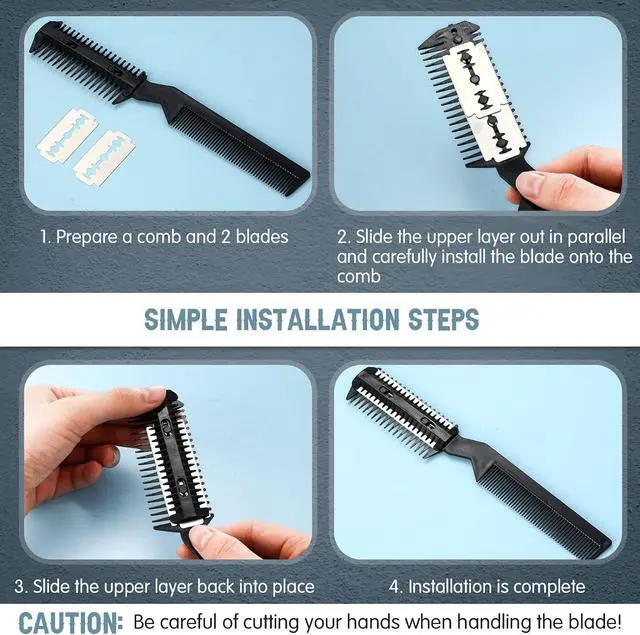 1. Prepare a comb and 2 blades

2. Slide the upper layer out in parallel and carefully install the blade onto the comb

SIMPLE INSTALLATION STEPS

3. Slide the upper layer back into place

4. Installation is complete

CAUTION: Be careful of cutting your hands when handling the blade!