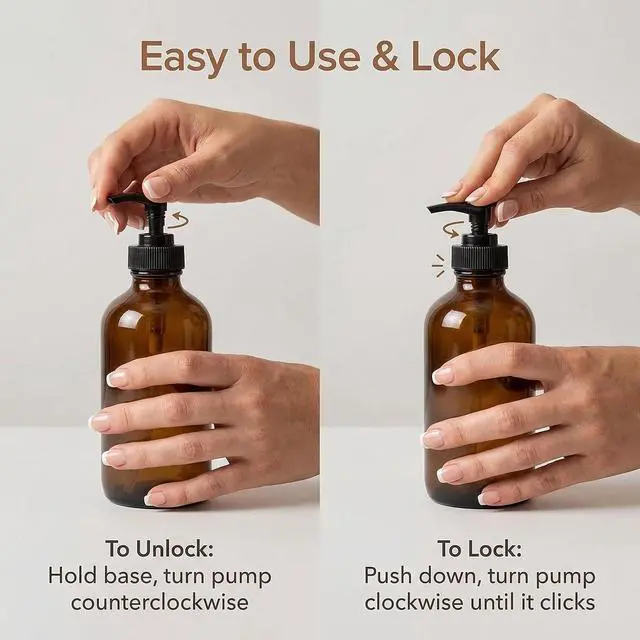 Easy to Use & Lock

To Unlock:
Hold base, turn pump counterclockwise

To Lock:
Push down, turn pump clockwise until it clicks