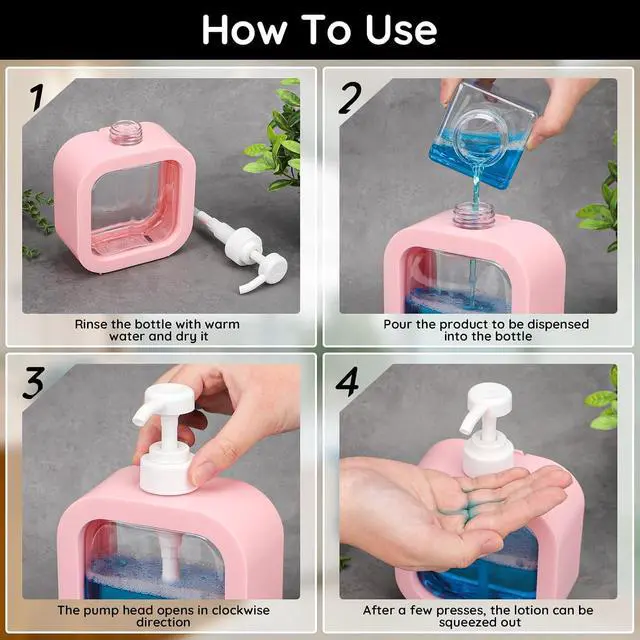 How To Use

1

Rinse the bottle with warm water and dry it

2

Pour the product to be dispensed into the bottle

3

The pump head opens in clockwise direction

4

After a few presses, the lotion can be squeezed out