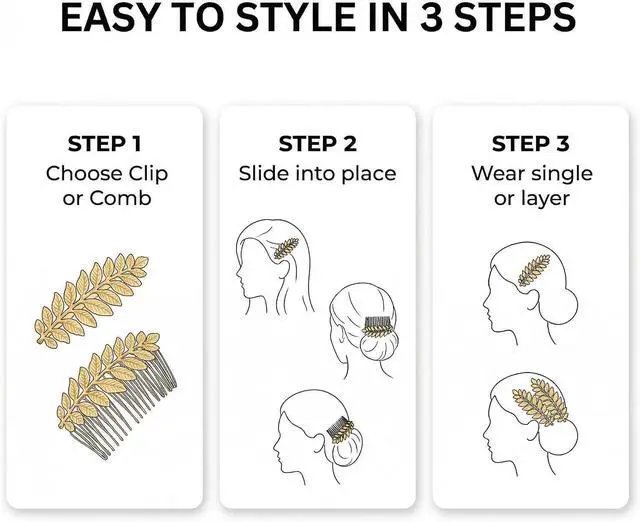 EASY TO STYLE IN 3 STEPS

STEP 1
Choose Clip or Comb

STEP 2
Slide into place

STEP 3
Wear single or layer