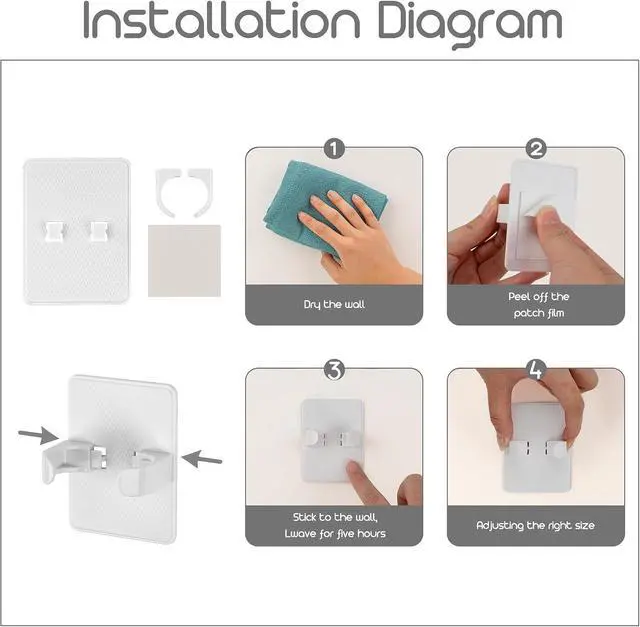 Installation Diagram

1
Dry the wall

2
Peel off the patch film

3
Stick to the wall, Lwave for five hours

4
Adjusting the right size