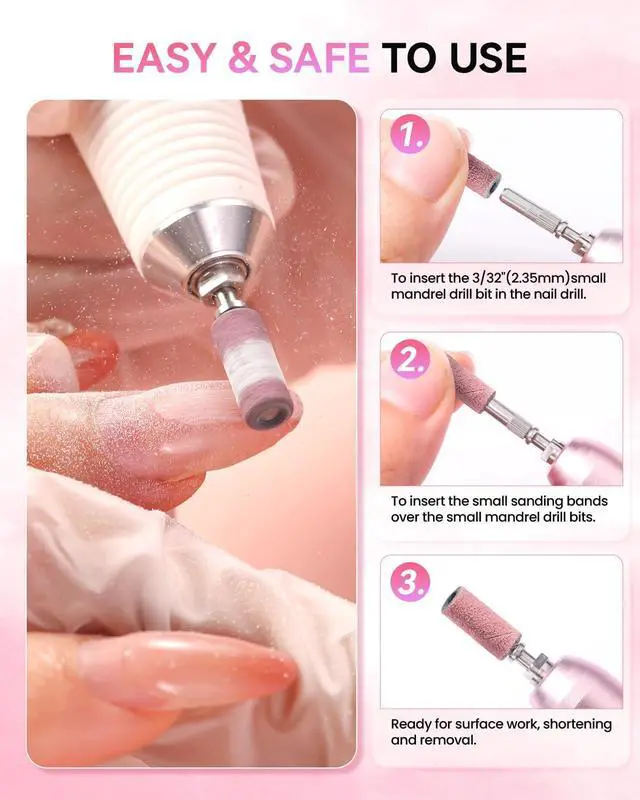 EASY & SAFE TO USE

1.

To insert the 3/32"(2.35mm)small mandrel drill bit in the nail drill.

2.

To insert the small sanding bands over the small mandrel drill bits.

3.

Ready for surface work, shortening and removal.