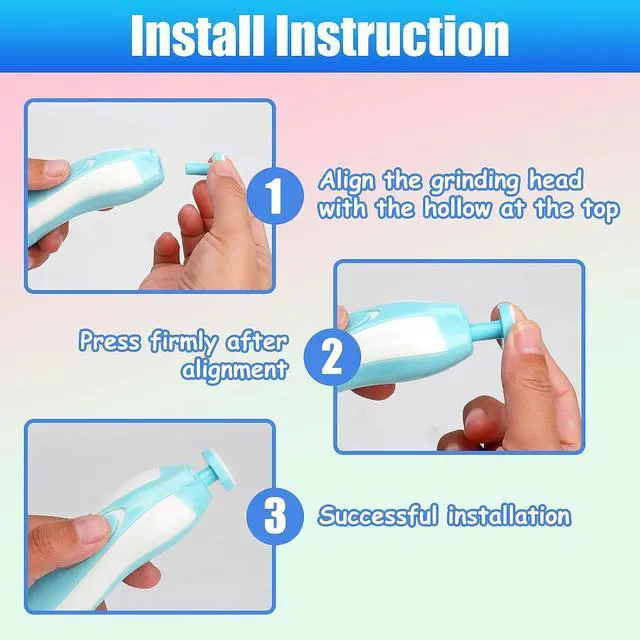 Install Instruction

1 Align the grinding head with the hollow at the top

Press firmly after alignment 2

3 Successful installation