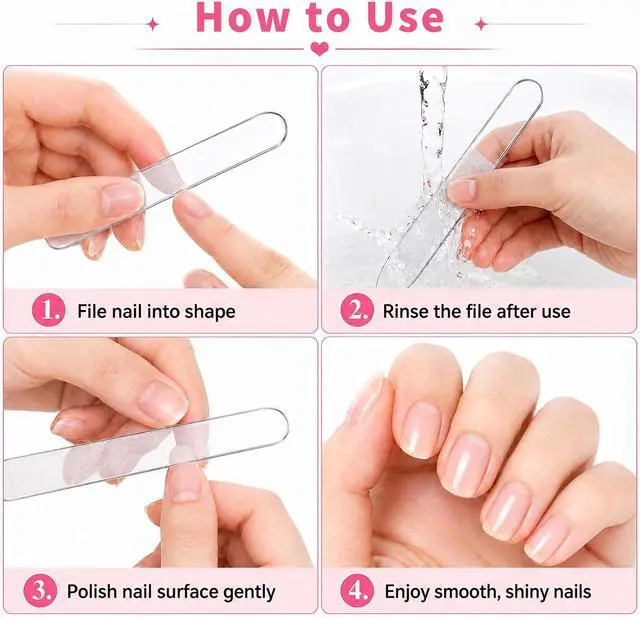 How to Use

1. File nail into shape

2. Rinse the file after use

3. Polish nail surface gently

4. Enjoy smooth, shiny nails