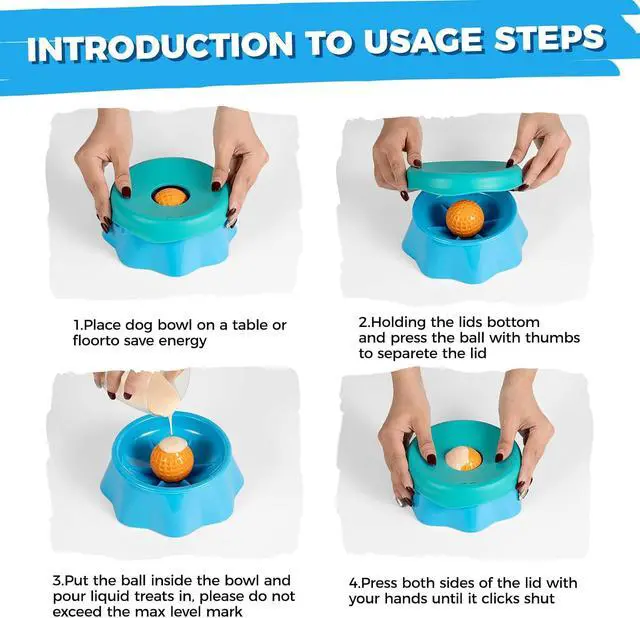 INTRODUCTION TO USAGE STEPS

1.Place dog bowl on a table or floorto save energy

2.Holding the lids bottom and press the ball with thumbs to separete the lid

3.Put the ball inside the bowl and pour liquid treats in, please do not exceed the max level mark

4.Press both sides of the lid with your hands until it clicks shut