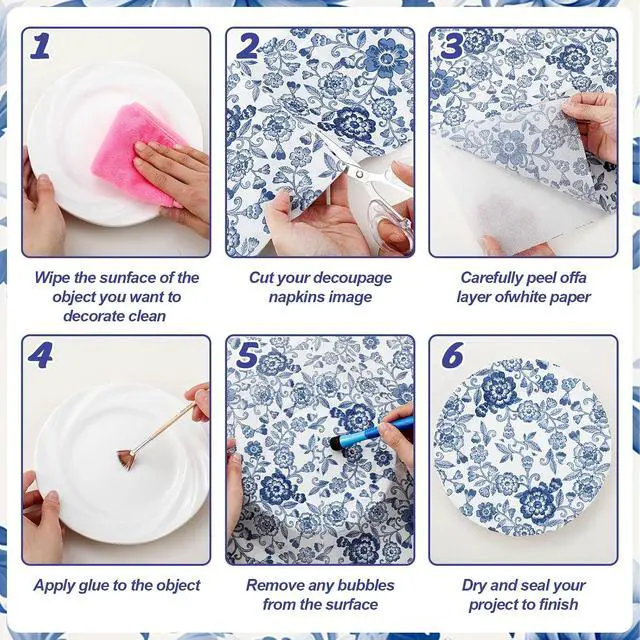 1

Wipe the sunface of the object you want to decorate clean

2

Cut your decoupage napkins image

3

Carefully peel offa layer ofwhite paper

4

Apply glue to the object

5

Remove any bubbles from the surface

6

Dry and seal your project to finish