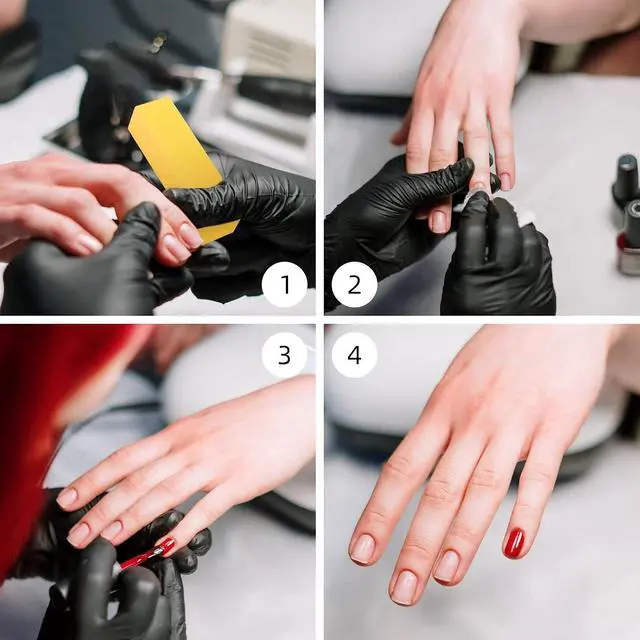 1
2
3
4