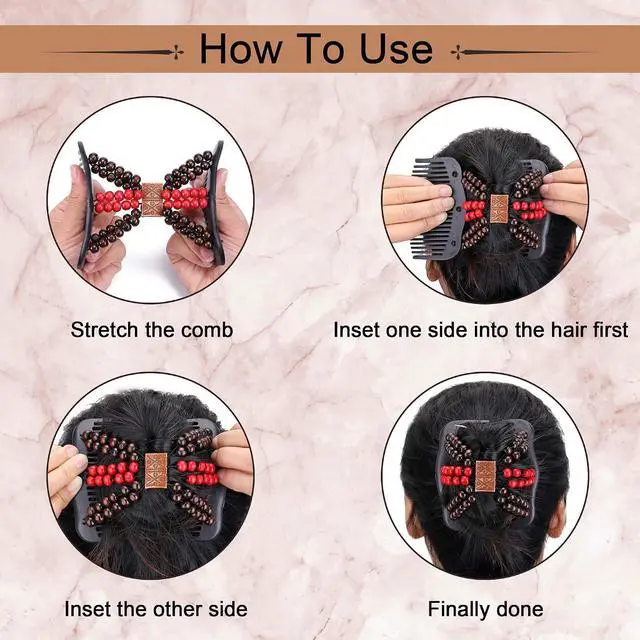 How To Use

Stretch the comb

Inset one side into the hair first

Inset the other side

Finally done