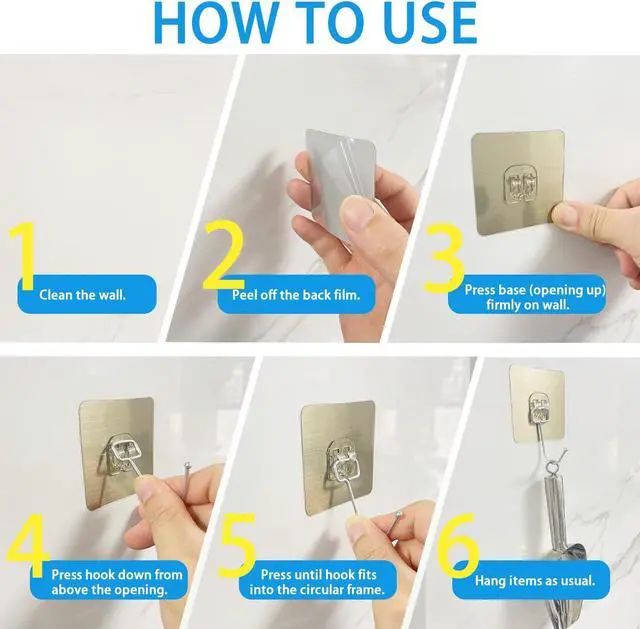 HOW TO USE

1 Clean the wall.

2 Peel off the back film.

3 Press base (opening up) firmly on wall.

4 Press hook down from above the opening.

5 Press until hook fits into the circular frame.

6 Hang items as usual.