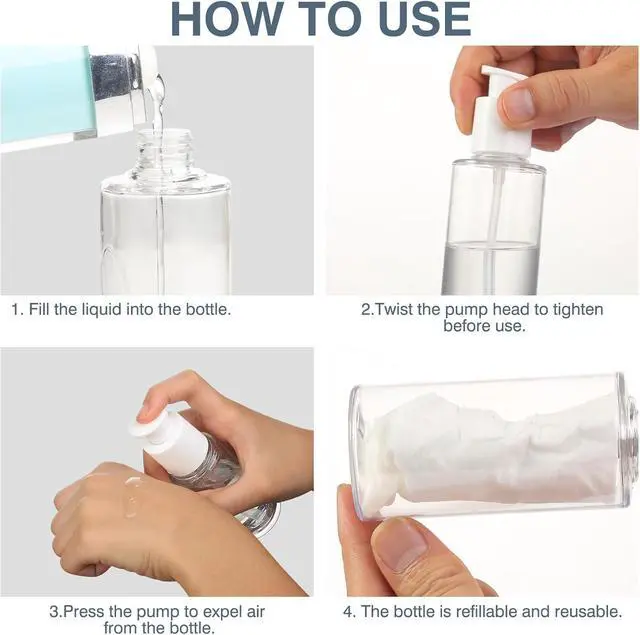 HOW TO USE

1. Fill the liquid into the bottle.

2.Twist the pump head to tighten before use.

3.Press the pump to expel air from the bottle.

4. The bottle is refillable and reusable.