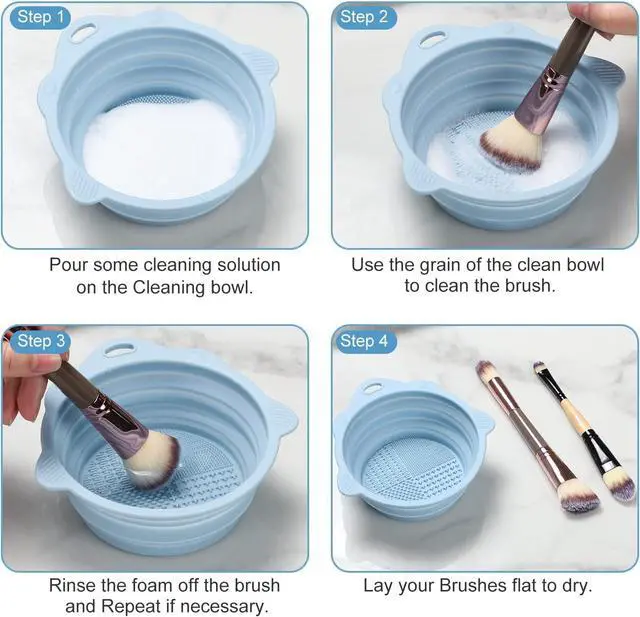 Step 1

Pour some cleaning solution on the Cleaning bowl.

Step 2

Use the grain of the clean bowl to clean the brush.

Step 3

Rinse the foam off the brush and Repeat if necessary.

Step 4

Lay your Brushes flat to dry.