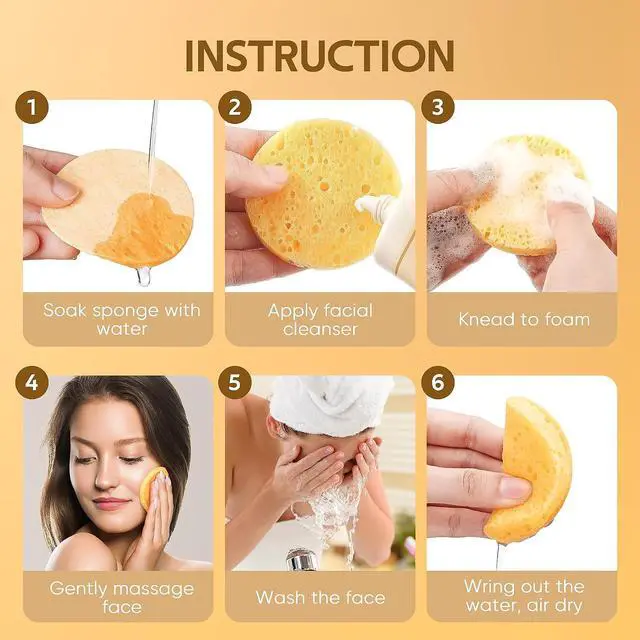 INSTRUCTION

1
Soak sponge with water

2
Apply facial cleanser

3
Knead to foam

4
Gently massage face

5
Wash the face

6
Wring out the water, air dry