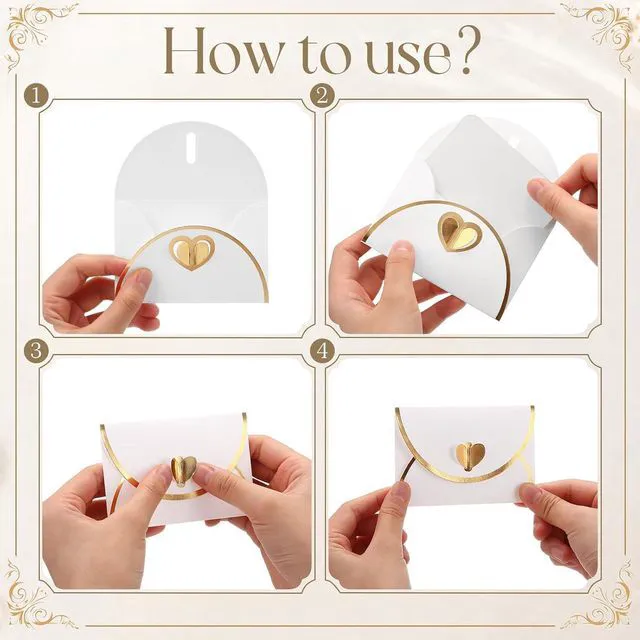 How to use?

1

2

3

4