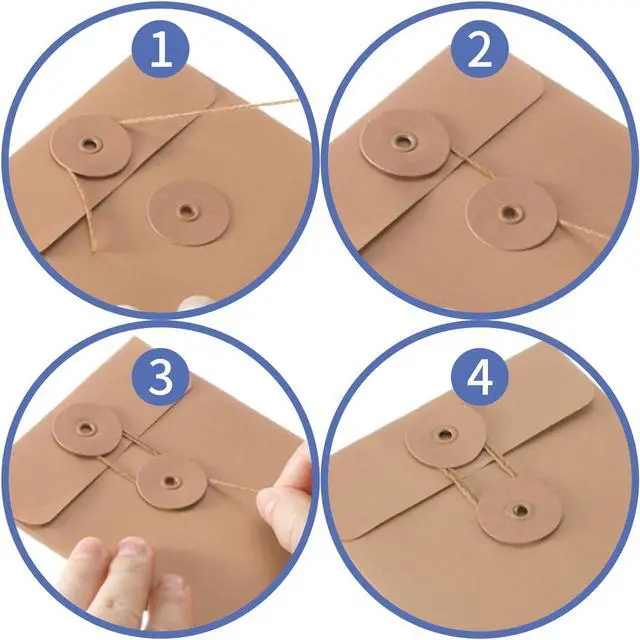 1
2
3
4