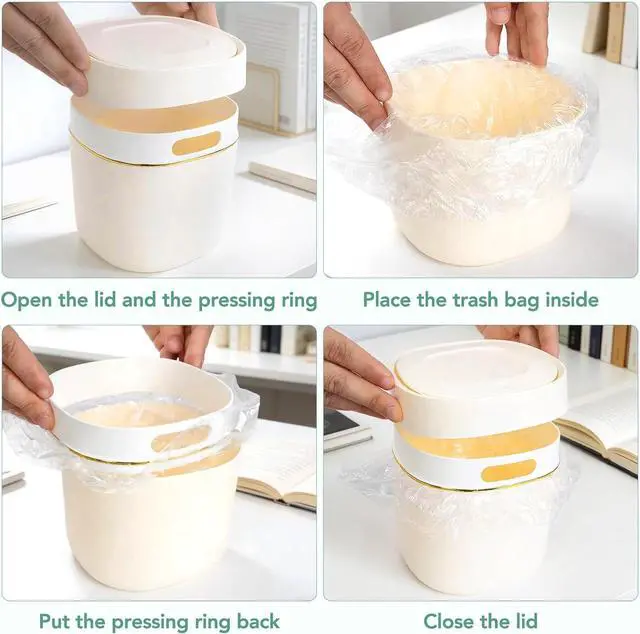 Open the lid and the pressing ring

Place the trash bag inside

Put the pressing ring back

Close the lid