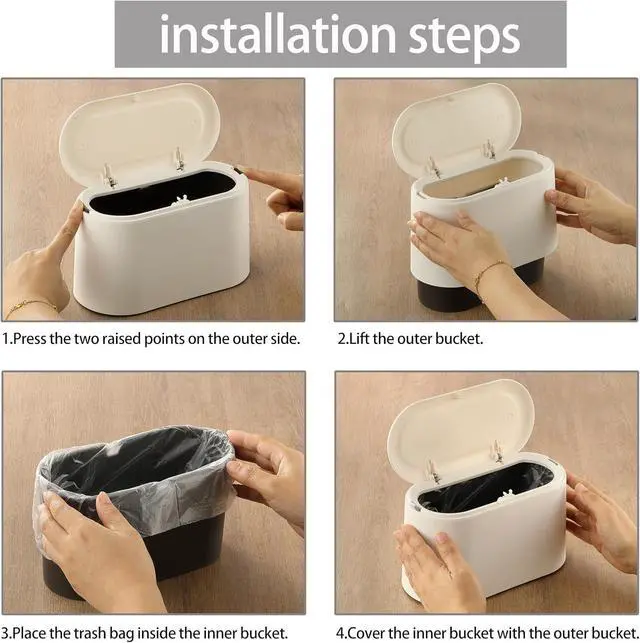 installation steps

1.Press the two raised points on the outer side.

2.Lift the outer bucket.

3.Place the trash bag inside the inner bucket.

4.Cover the inner bucket with the outer bucket.