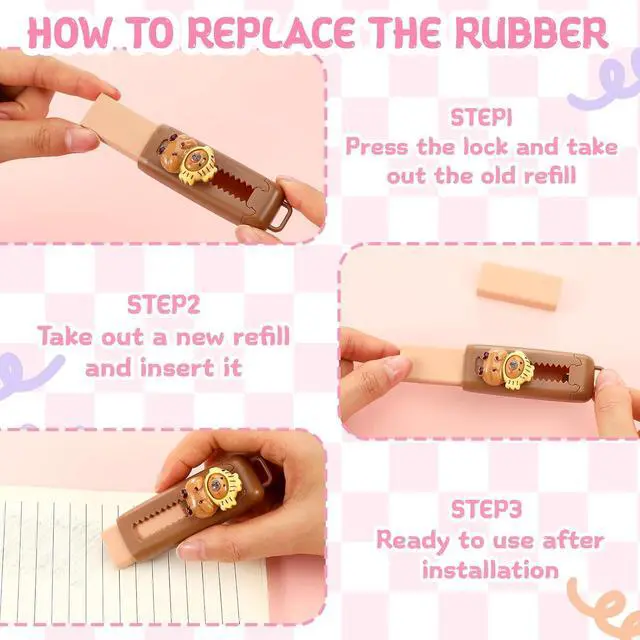 HOW TO REPLACE THE RUBBER

STEP1
Press the lock and take out the old refill

STEP2
Take out a new refill and insert it

STEP3
Ready to use after installation