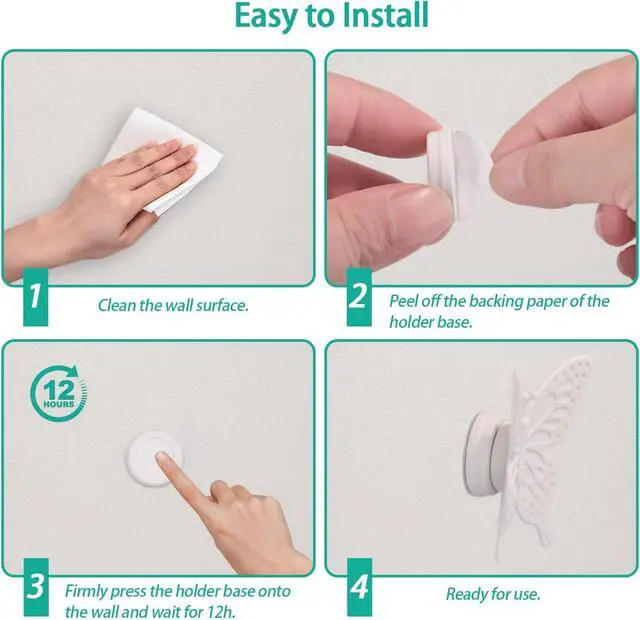 Easy to Install

1
Clean the wall surface.

2
Peel off the backing paper of the holder base.

12 HOURS

3
Firmly press the holder base onto the wall and wait for 12h.

4
Ready for use.