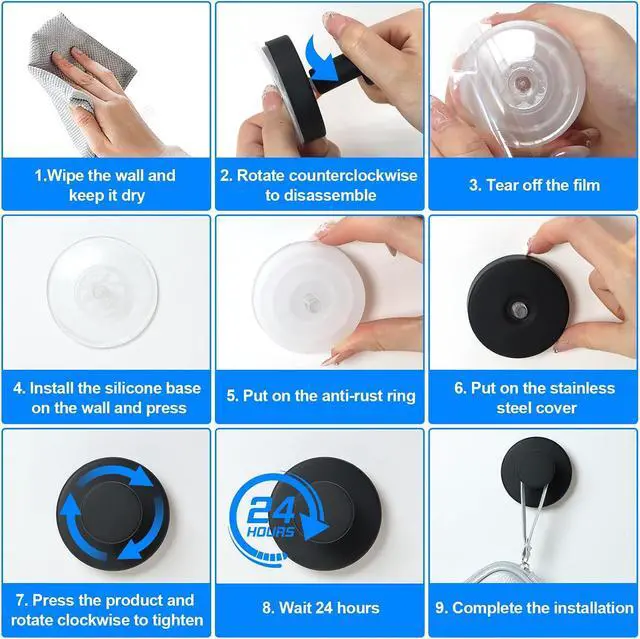 1.Wipe the wall and keep it dry

2. Rotate counterclockwise to disassemble

3. Tear off the film

4. Install the silicone base on the wall and press

5. Put on the anti-rust ring

6. Put on the stainless steel cover

7. Press the product and rotate clockwise to tighten

24 HOURS

8. Wait 24 hours

9. Complete the installation