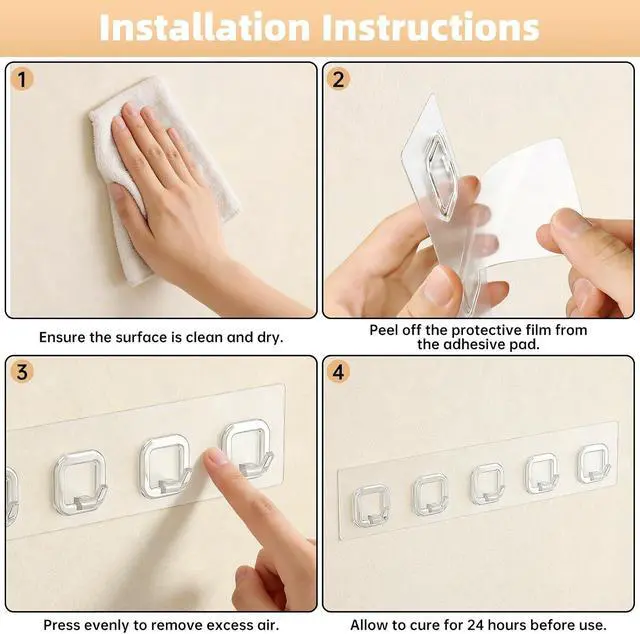 Installation Instructions

1

Ensure the surface is clean and dry.

2

Peel off the protective film from the adhesive pad.

3

Press evenly to remove excess air.

4

Allow to cure for 24 hours before use.