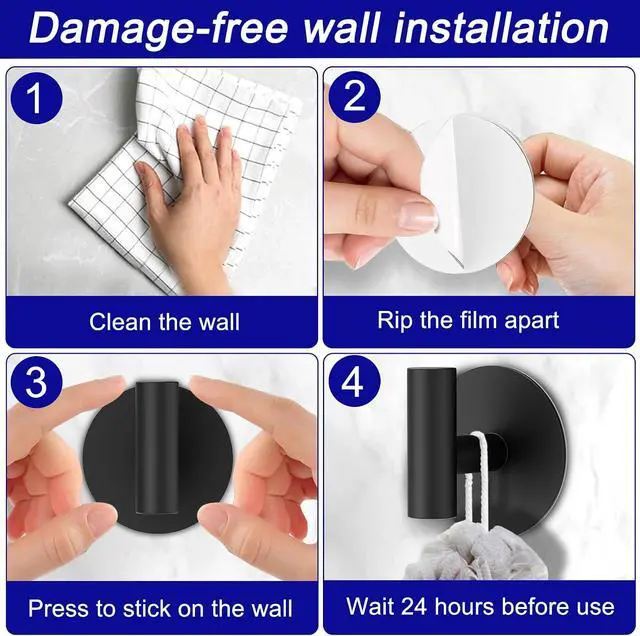 Damage-free wall installation

1

Clean the wall

2

Rip the film apart

3

Press to stick on the wall

4

Wait 24 hours before use