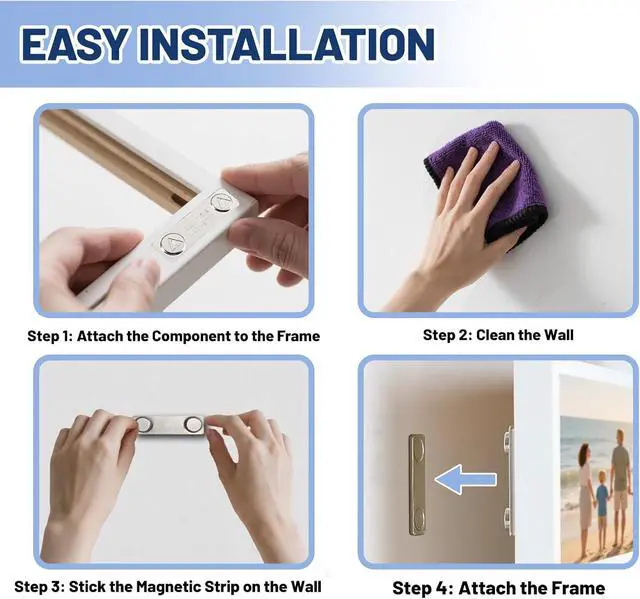 EASY INSTALLATION

Step 1: Attach the Component to the Frame

Step 2: Clean the Wall

Step 3: Stick the Magnetic Strip on the Wall

Step 4: Attach the Frame