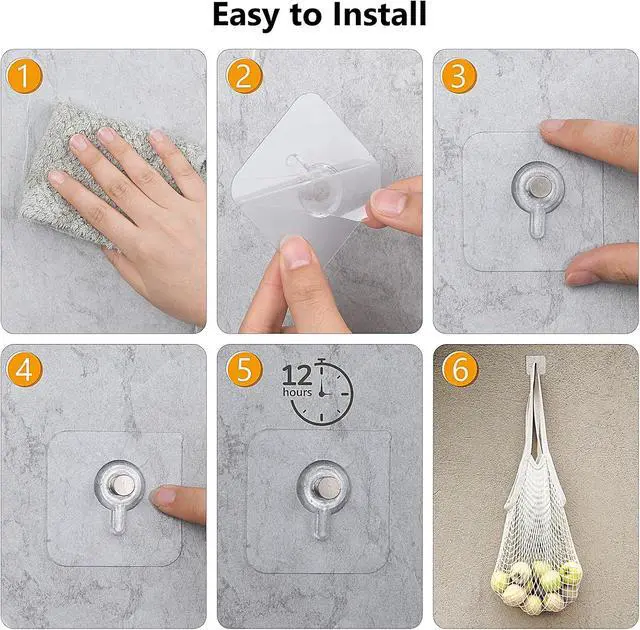 Easy to Install

1

2

3

4

5

12
hours

6