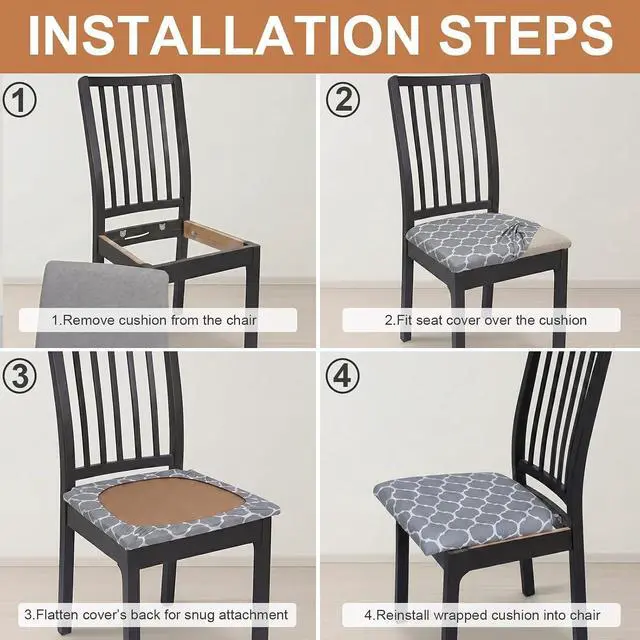 INSTALLATION STEPS

①
1.Remove cushion from the chair

②
2.Fit seat cover over the cushion

③
3.Flatten cover's back for snug attachment

④
4.Reinstall wrapped cushion into chair