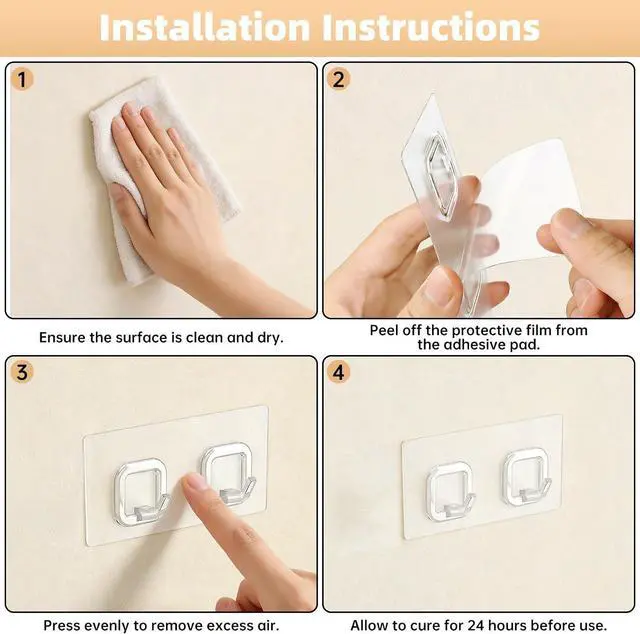 Installation Instructions

1

Ensure the surface is clean and dry.

2

Peel off the protective film from the adhesive pad.

3

Press evenly to remove excess air.

4

Allow to cure for 24 hours before use.