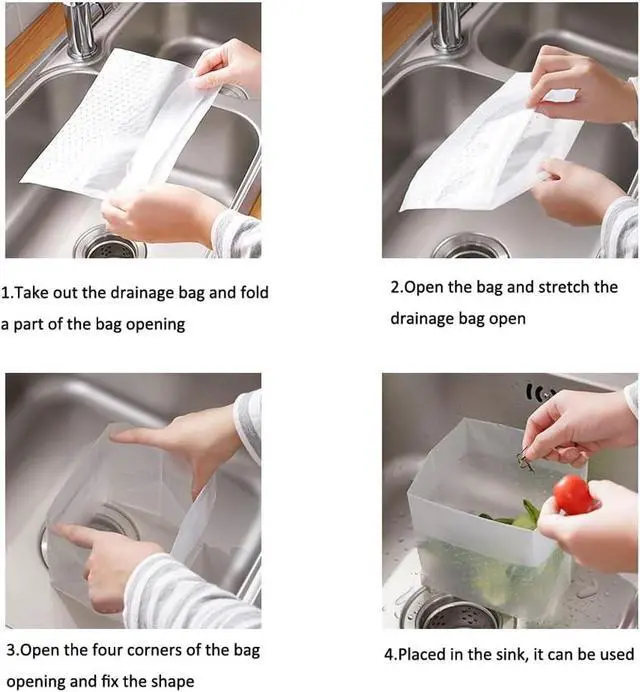 1.Take out the drainage bag and fold a part of the bag opening

2.Open the bag and stretch the drainage bag open

3.Open the four corners of the bag opening and fix the shape

4.Placed in the sink, it can be used