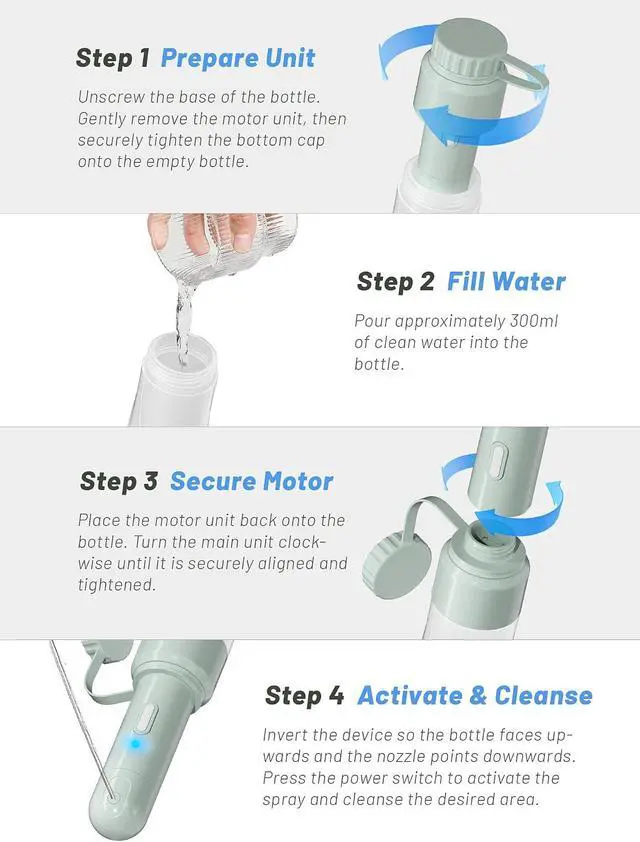 Step 1 Prepare Unit

Unscrew the base of the bottle. Gently remove the motor unit, then securely tighten the bottom cap onto the empty bottle.

Step 2 Fill Water

Pour approximately 300ml of clean water into the bottle.

Step 3 Secure Motor

Place the motor unit back onto the bottle. Turn the main unit clockwise until it is securely aligned and tightened.

Step 4 Activate & Cleanse

Invert the device so the bottle faces upwards and the nozzle points downwards. Press the power switch to activate the spray and cleanse the desired area.