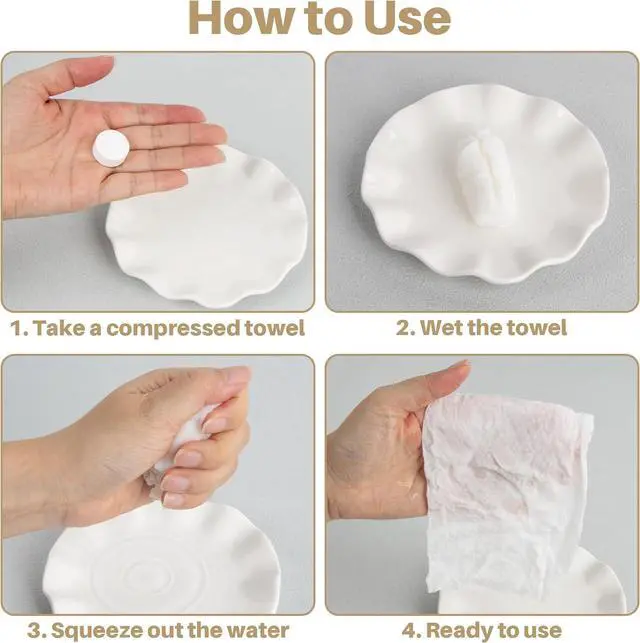 How to Use

1. Take a compressed towel

2. Wet the towel

3. Squeeze out the water

4. Ready to use