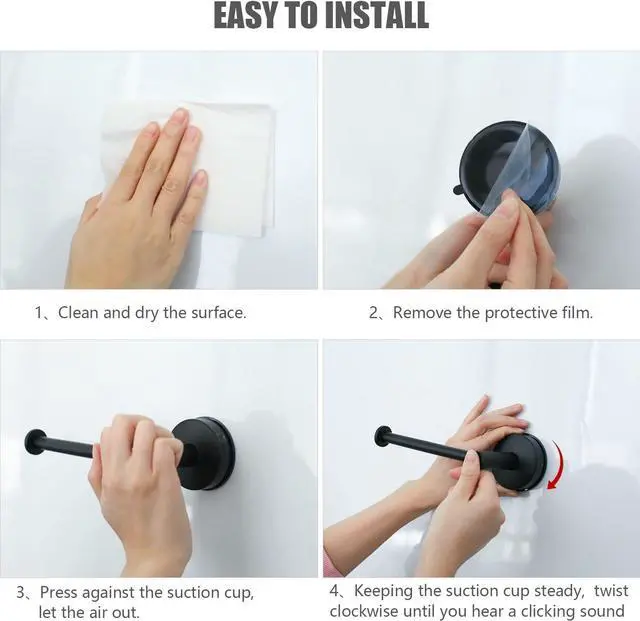 EASY TO INSTALL

1、Clean and dry the surface.

2、Remove the protective film.

3、Press against the suction cup, let the air out.

4、Keeping the suction cup steady, twist clockwise until you hear a clicking sound