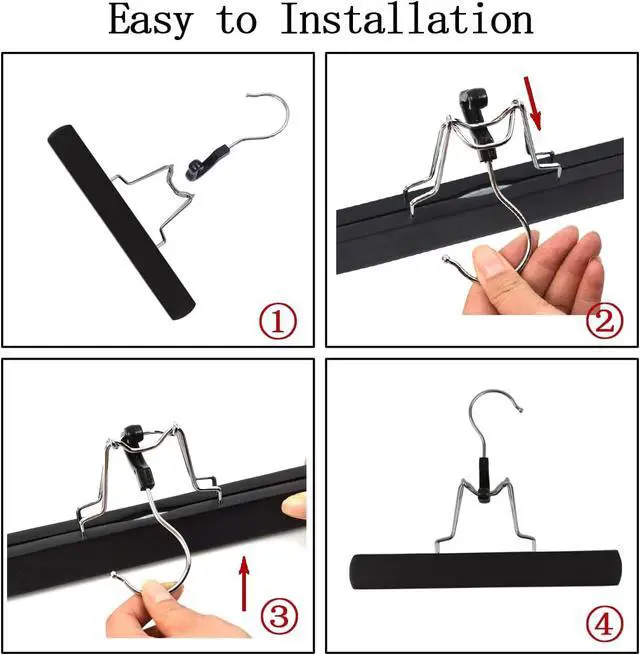 Easy to Installation

①

②

③

④