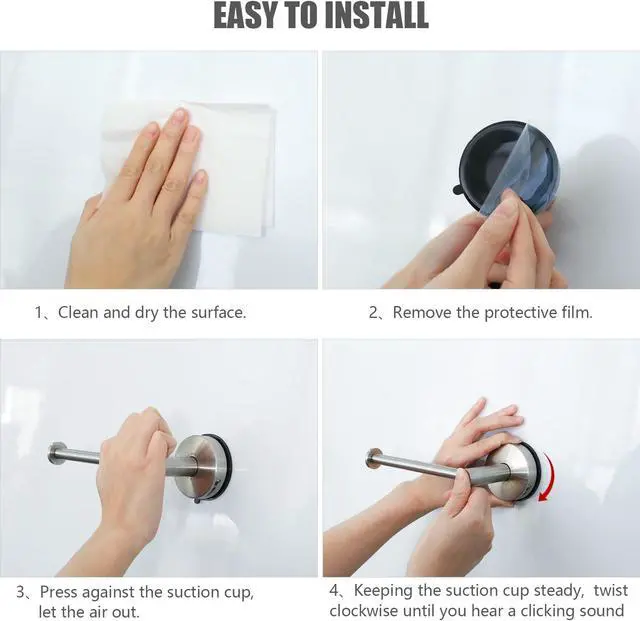 EASY TO INSTALL

1、Clean and dry the surface.

2、Remove the protective film.

3、Press against the suction cup, let the air out.

4、Keeping the suction cup steady, twist clockwise until you hear a clicking sound