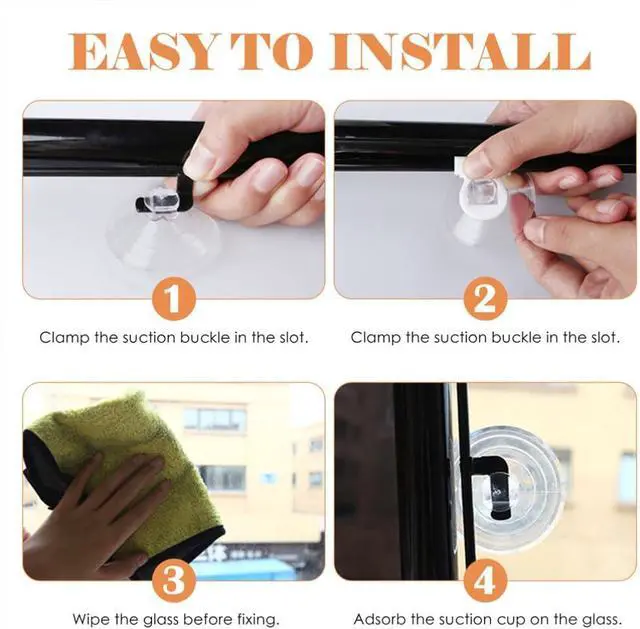 EASY TO INSTALL

1

Clamp the suction buckle in the slot.

2

Clamp the suction buckle in the slot.

3

Wipe the glass before fixing.

4

Adsorb the suction cup on the glass.