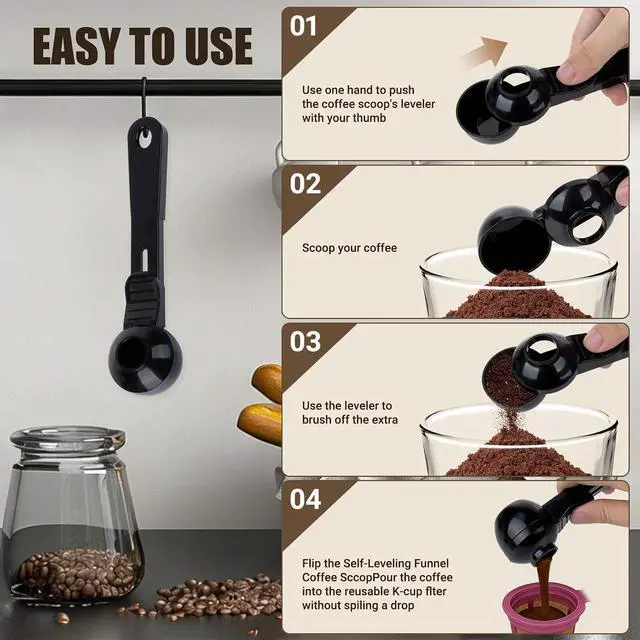 EASY TO USE

01

Use one hand to push the coffee scoop's leveler with your thumb

02

Scoop your coffee

03

Use the leveler to brush off the extra

04

Flip the Self-Leveling Funnel Coffee SccopPour the coffee into the reusable K-cup flter without spiling a drop