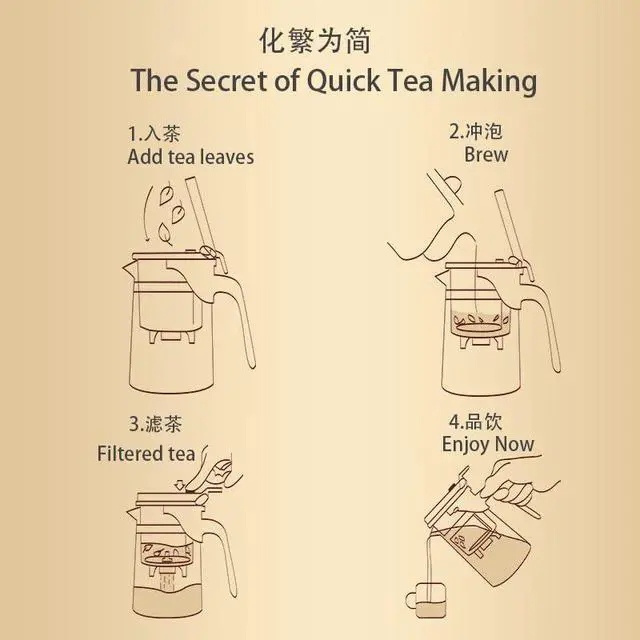 化繁为简
The Secret of Quick Tea Making

1.入茶
Add tea leaves

2.冲泡
Brew

3.滤茶
Filtered tea

4.品饮
Enjoy Now