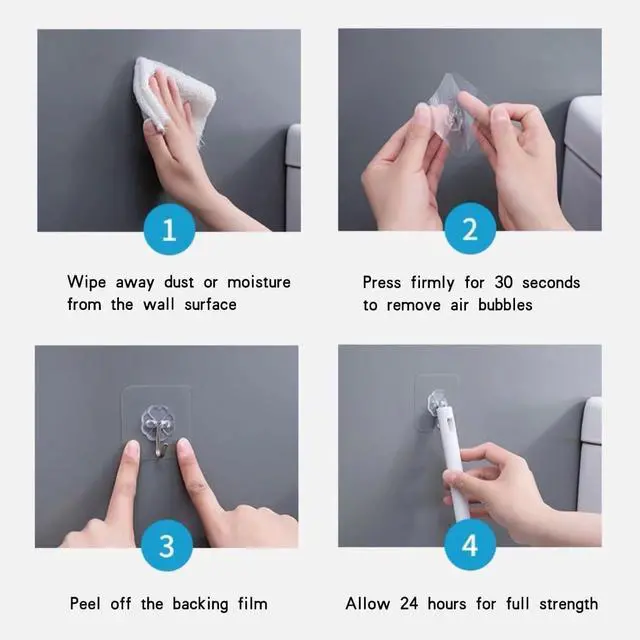 1

Wipe away dust or moisture from the wall surface

2

Press firmly for 30 seconds to remove air bubbles

3

Peel off the backing film

4

Allow 24 hours for full strength