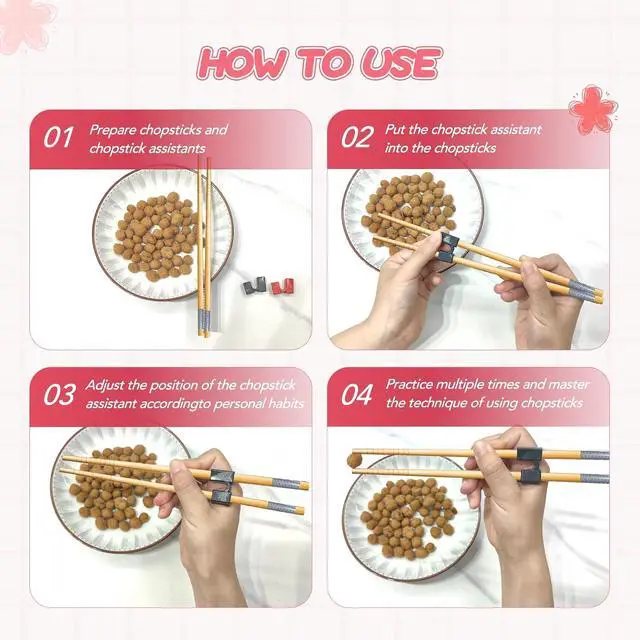 HOW TO USE

01 Prepare chopsticks and chopstick assistants

02 Put the chopstick assistant into the chopsticks

03 Adjust the position of the chopstick assistant accordingto personal habits

04 Practice multiple times and master the technique of using chopsticks