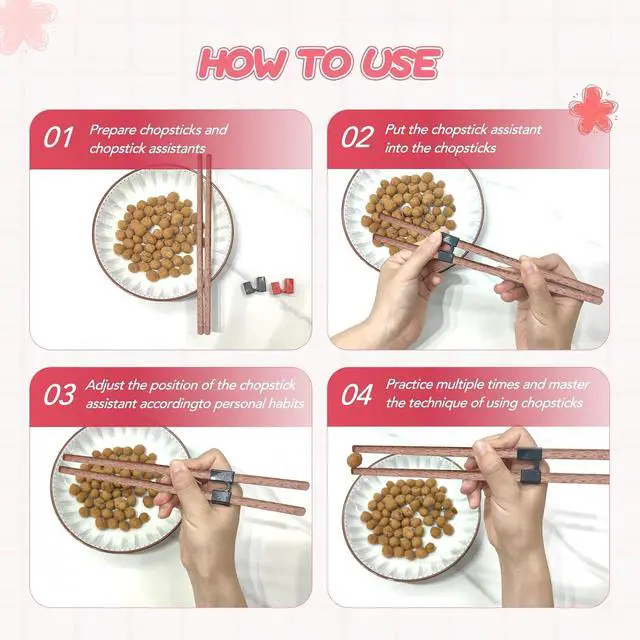 HOW TO USE

01 Prepare chopsticks and chopstick assistants

02 Put the chopstick assistant into the chopsticks

03 Adjust the position of the chopstick assistant accordingto personal habits

04 Practice multiple times and master the technique of using chopsticks