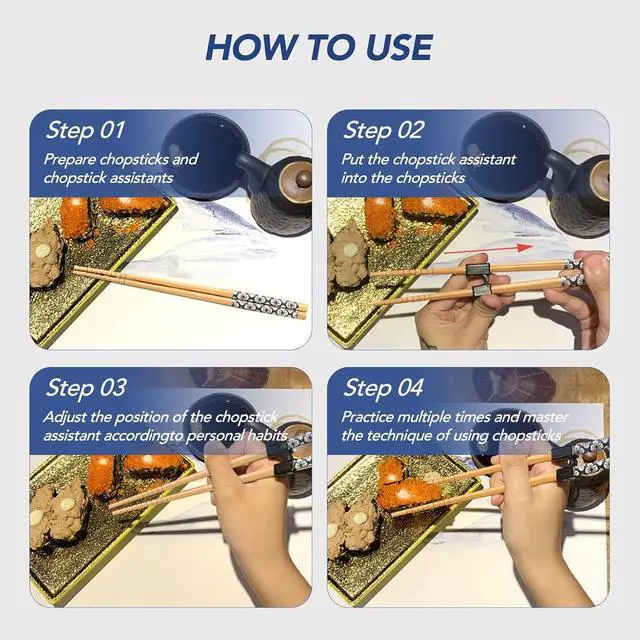 HOW TO USE

Step 01
Prepare chopsticks and chopstick assistants

Step 02
Put the chopstick assistant into the chopsticks

Step 03
Adjust the position of the chopstick assistant accordingto personal habits

Step 04
Practice multiple times and master the technique of using chopsticks