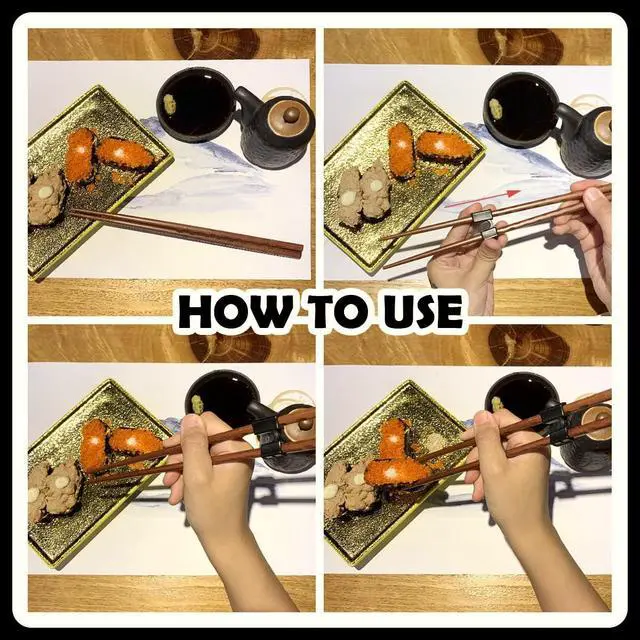 HOW TO USE