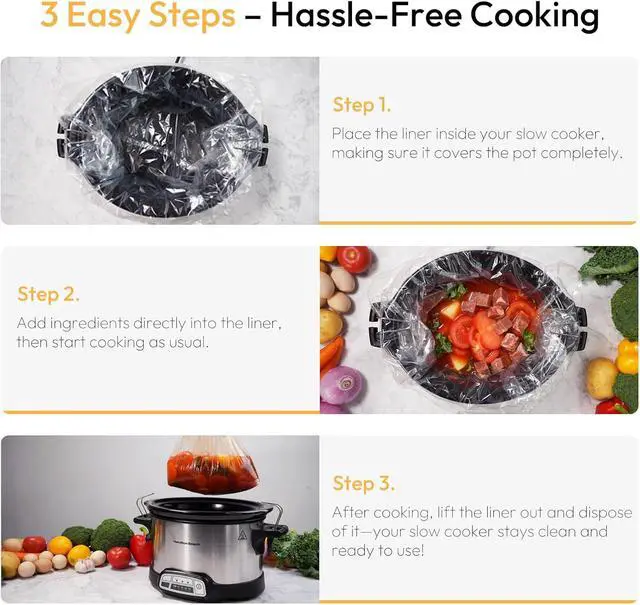 3 Easy Steps – Hassle-Free Cooking

Step 1.
Place the liner inside your slow cooker, making sure it covers the pot completely.

Step 2.
Add ingredients directly into the liner, then start cooking as usual.

Step 3.
After cooking, lift the liner out and dispose of it—your slow cooker stays clean and ready to use!