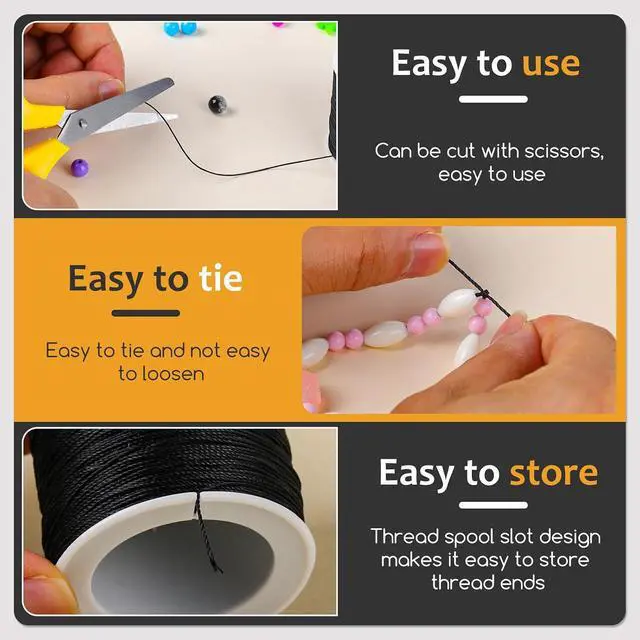 Easy to use

Can be cut with scissors, easy to use

Easy to tie

Easy to tie and not easy to loosen

Easy to store

Thread spool slot design makes it easy to store thread ends